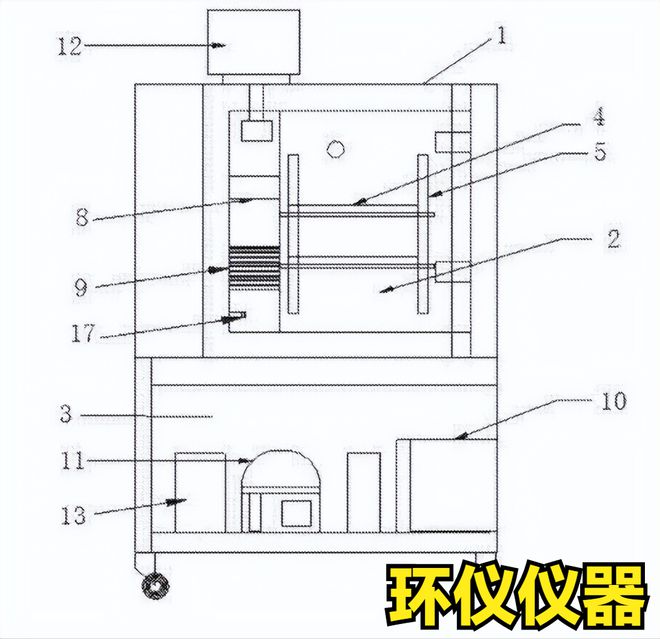 12
1
4
5
8
2
9
17
3
10
11
13
环仪仪器